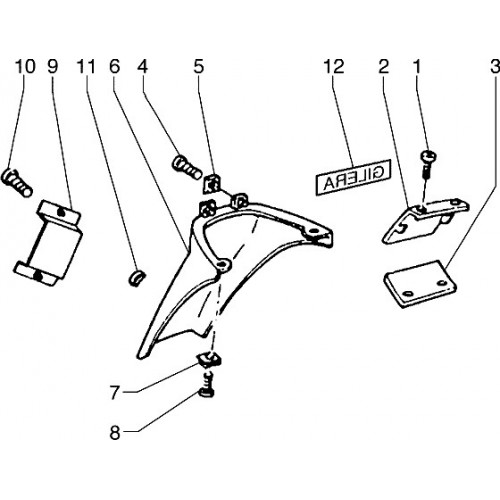 10 9 11 6 4 5 12 2 1 3

GILERA

7

8